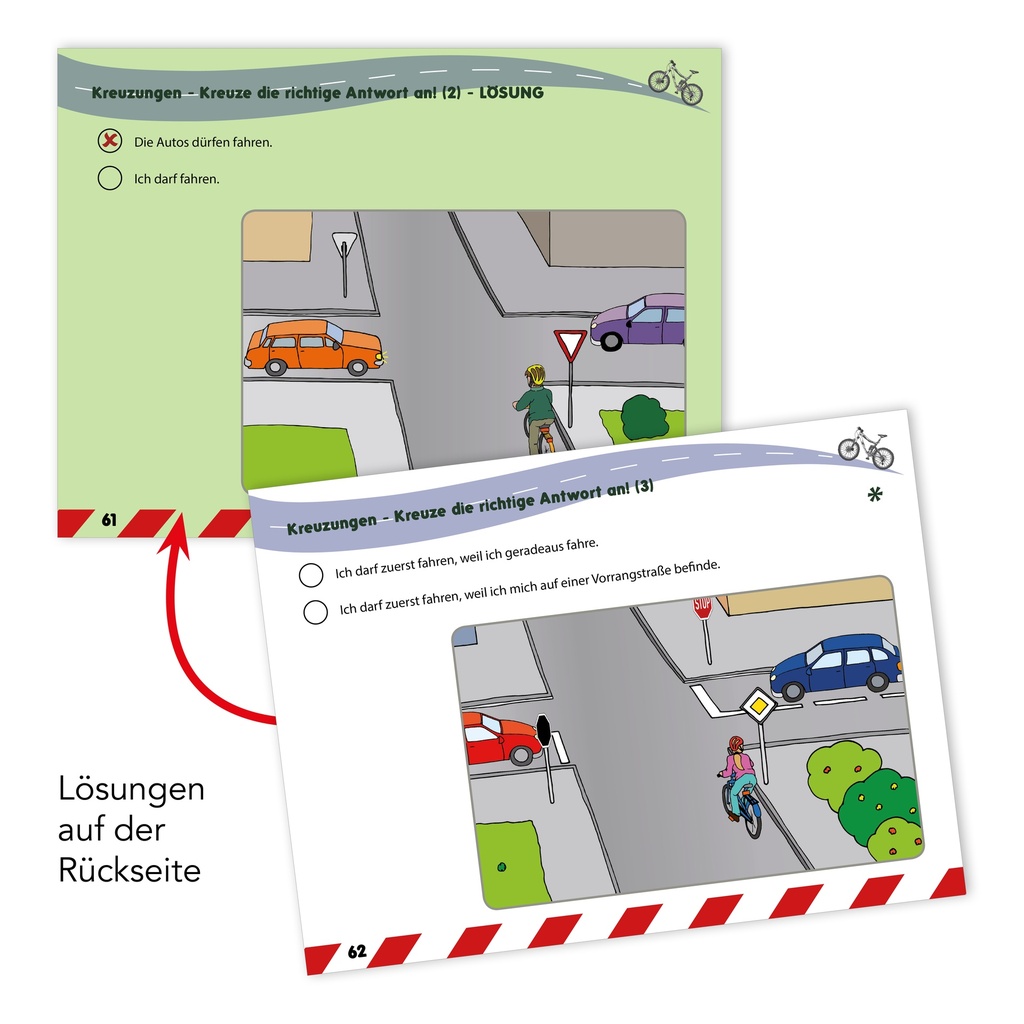 Kreuzungen - Kreuze die richtige Antwort an! (2) - LÖSUNG

Die Autos dürfen fahren.

Ich darf fahren.

61

Kreuzungen - Kreuze die richtige Antwort an! (3)

*

Ich darf zuerst fahren, weil ich geradeaus fahre.

Ich darf zuerst fahren, weil ich mich auf einer Vorrangstraße befinde.

STOP

62

Lösungen auf der Rückseite